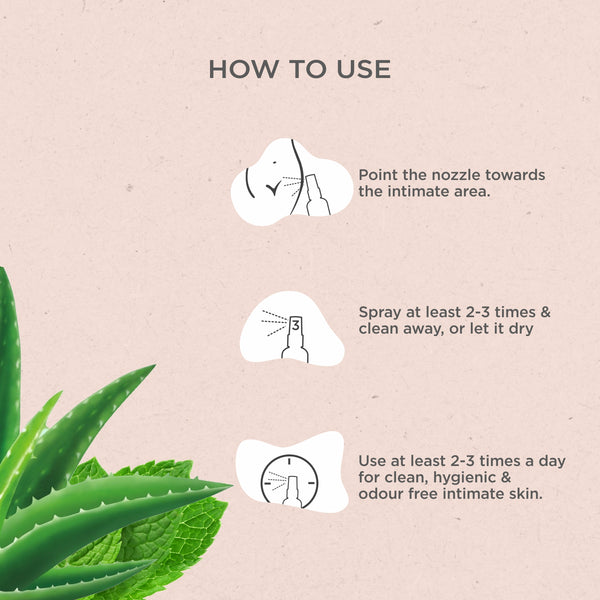 HOW TO USE

Point the nozzle towards the intimate area.

3

Spray at least 2-3 times & clean away, or let it dry

Use at least 2-3 times a day for clean, hygienic & odour free intimate skin.